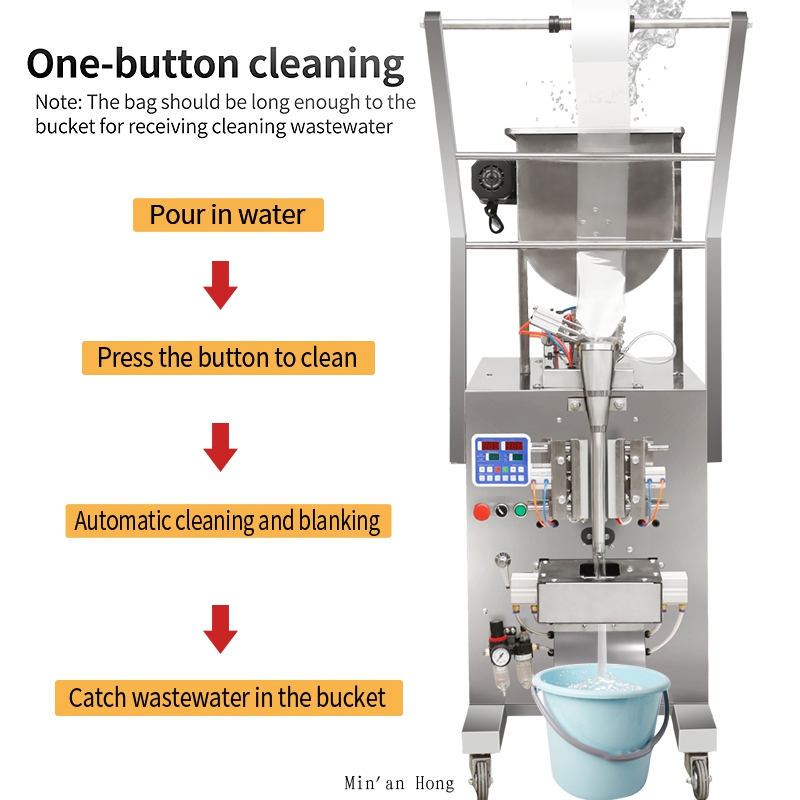 One-button cleaning
Note: The bag should be long enough to the bucket for receiving cleaning wastewater

Pour in water

Press the button to clean

Automatic cleaning and blanking

Catch wastewater in the bucket

Min'an Hong