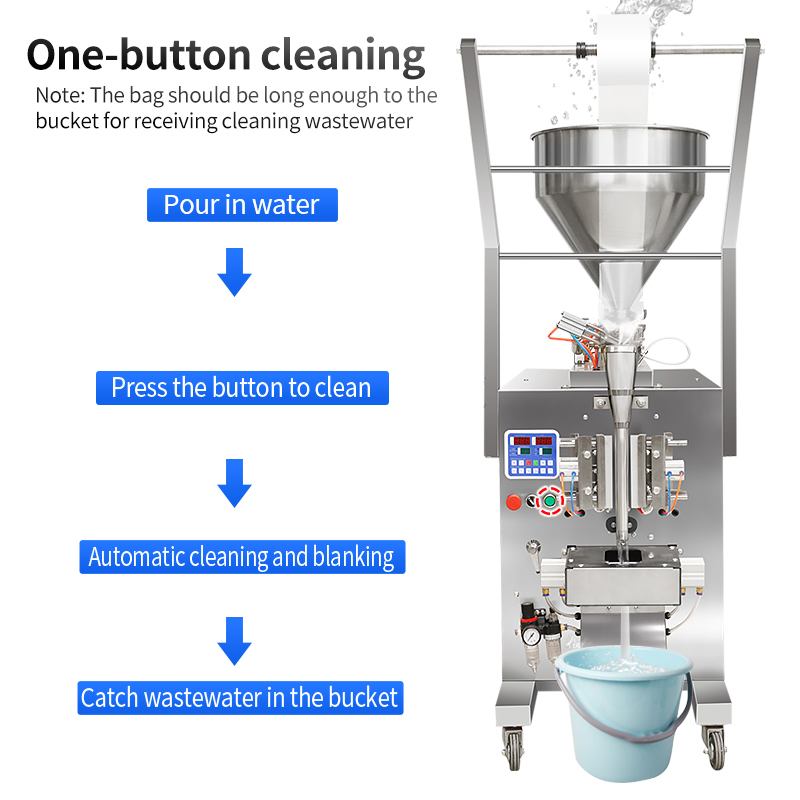 One-button cleaning

Note: The bag should be long enough to the bucket for receiving cleaning wastewater

Pour in water

Press the button to clean

Automatic cleaning and blanking

Catch wastewater in the bucket