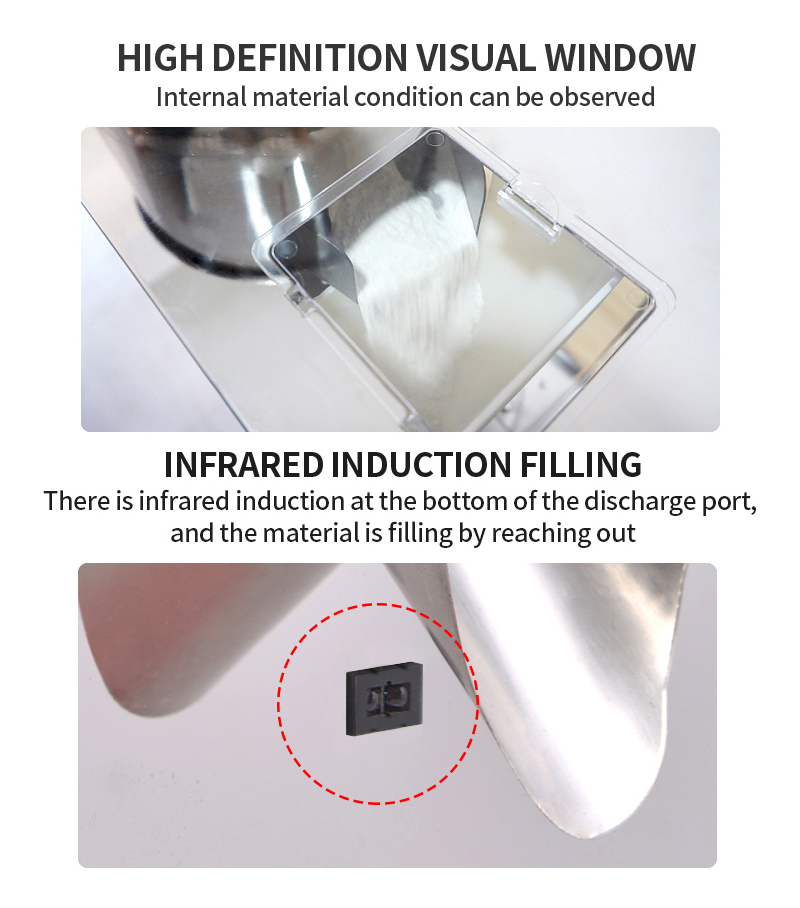 HIGH DEFINITION VISUAL WINDOW
Internal material condition can be observed

INFRARED INDUCTION FILLING
There is infrared induction at the bottom of the discharge port, and the material is filling by reaching out