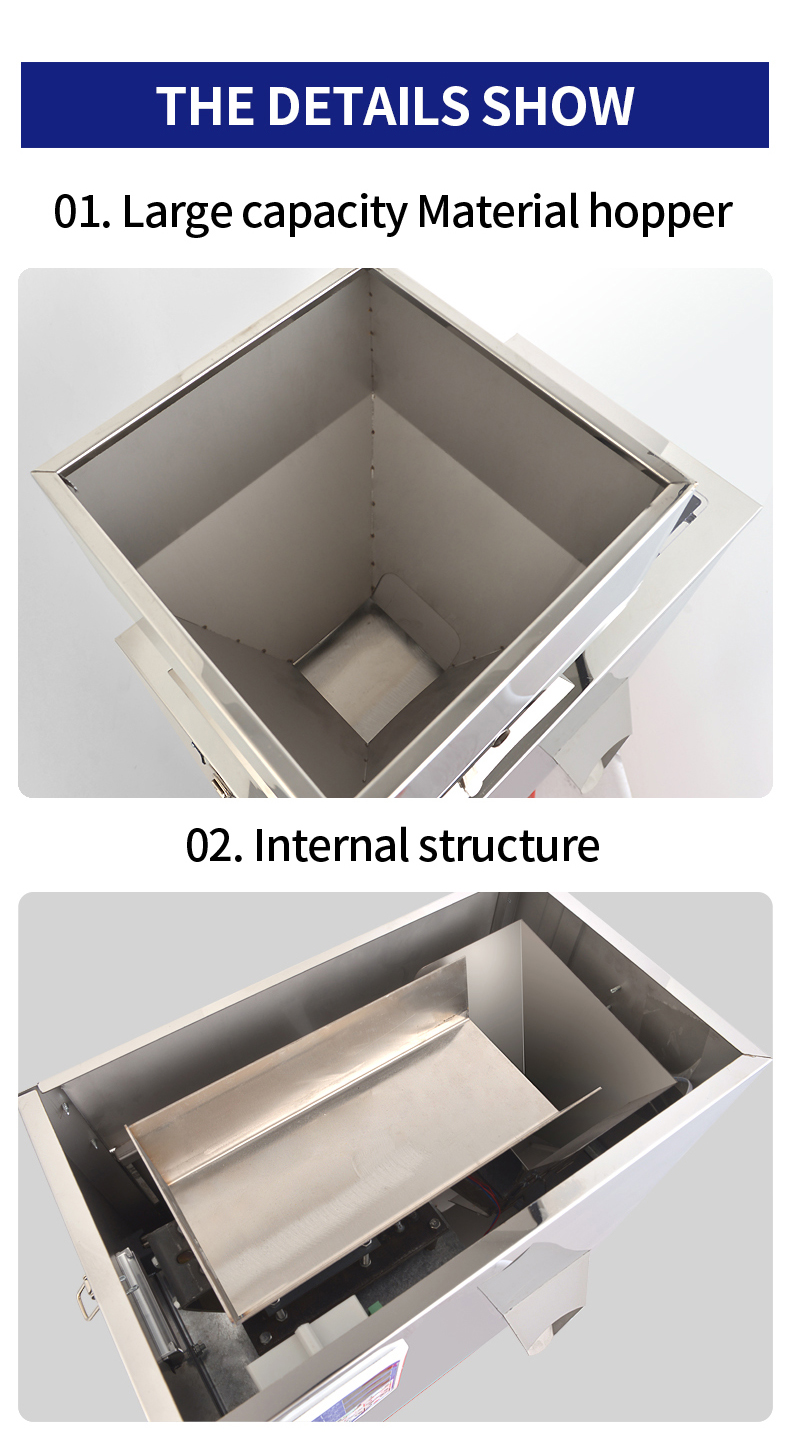 THE DETAILS SHOW

01. Large capacity Material hopper

02. Internal structure