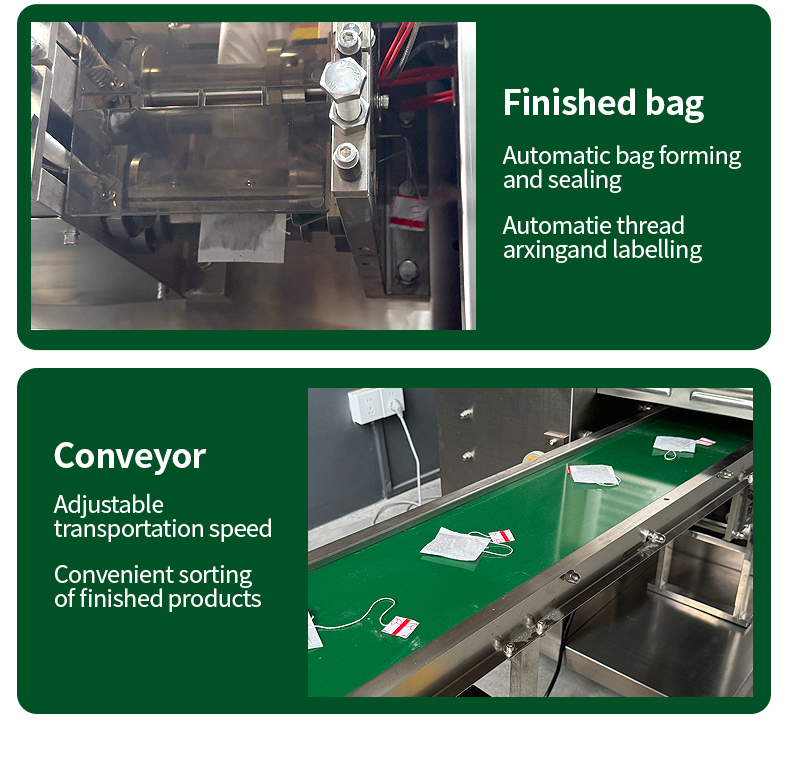 Finished bag

Automatic bag forming and sealing

Automatie thread arxingand labelling

Conveyor

Adjustable transportation speed

Convenient sorting of finished products