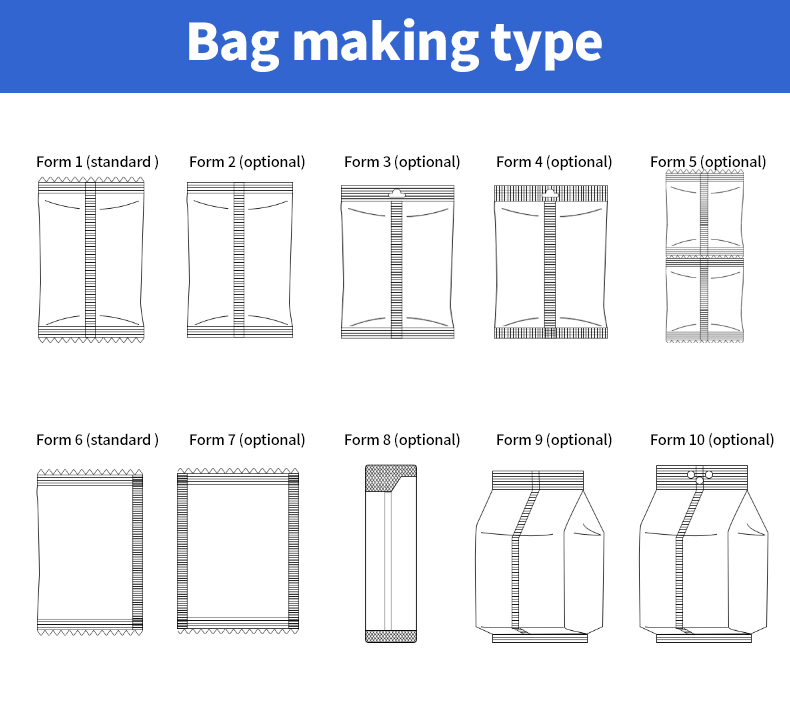 Bag making type

Form 1 (standard )

Form 2 (optional)

Form 3 (optional)

Form 4 (optional)

Form 5 (optional)

Form 6 (standard )

Form 7 (optional)

Form 8 (optional)

Form 9 (optional)

Form 10 (optional)